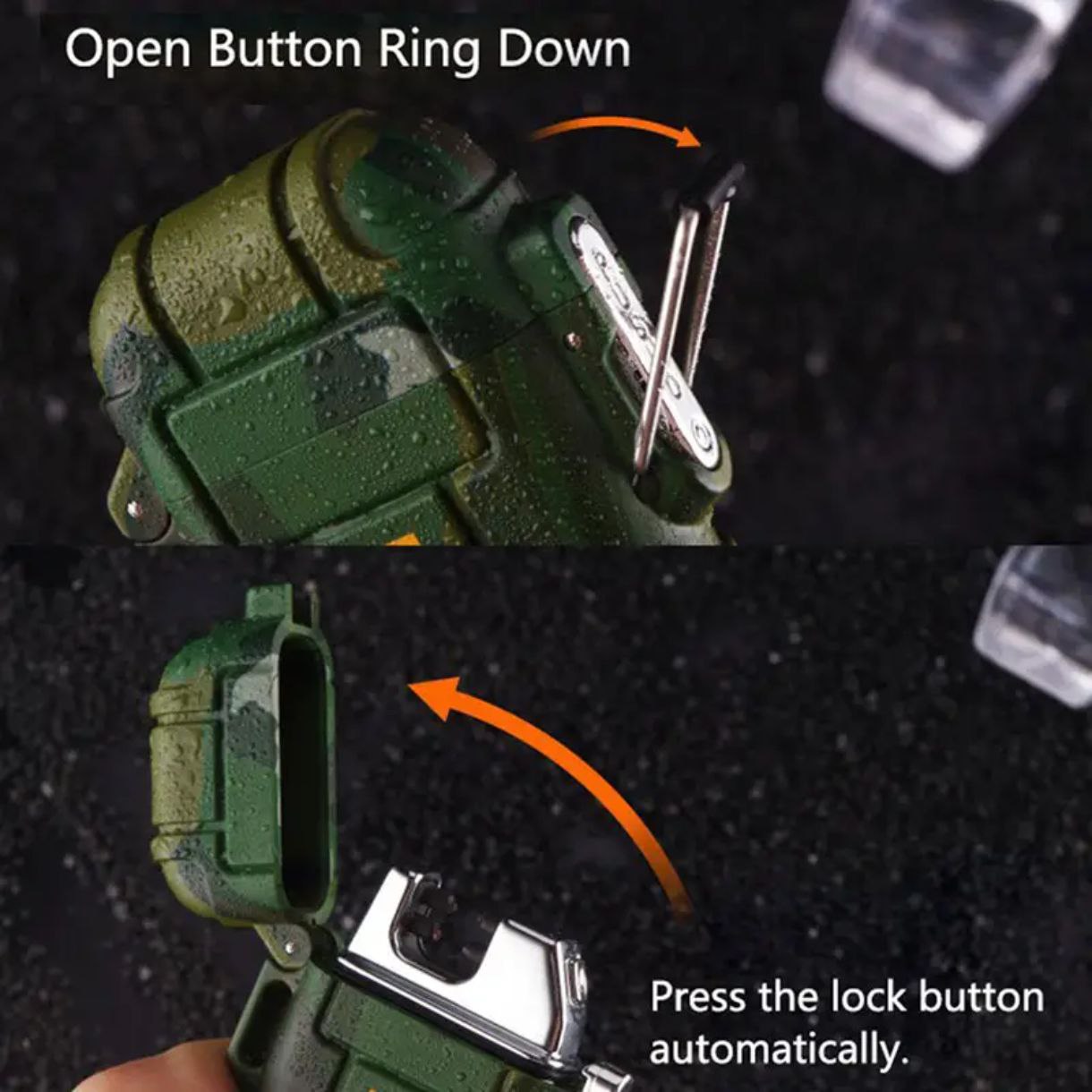 Open Button Ring Down

Press the lock button automatically.