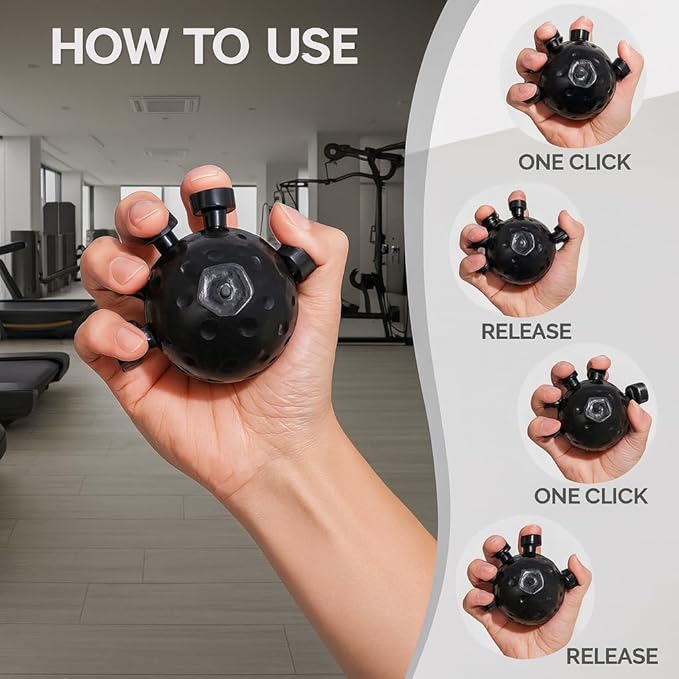 HOW TO USE

ONE CLICK

RELEASE

ONE CLICK

RELEASE