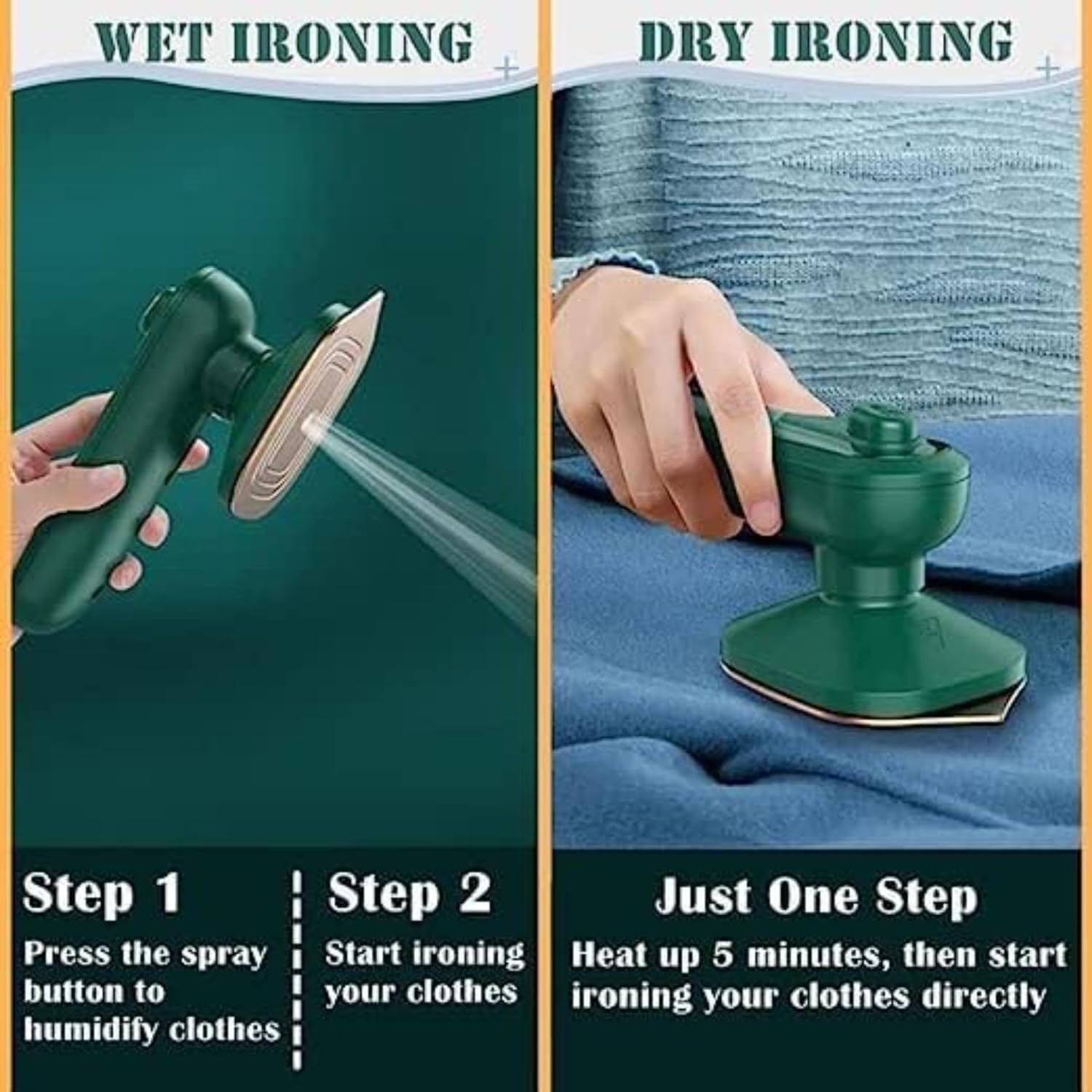 WET IRONING

Step 1
Press the spray button to humidify clothes

Step 2
Start ironing your clothes

DRY IRONING

Just One Step
Heat up 5 minutes, then start ironing your clothes directly