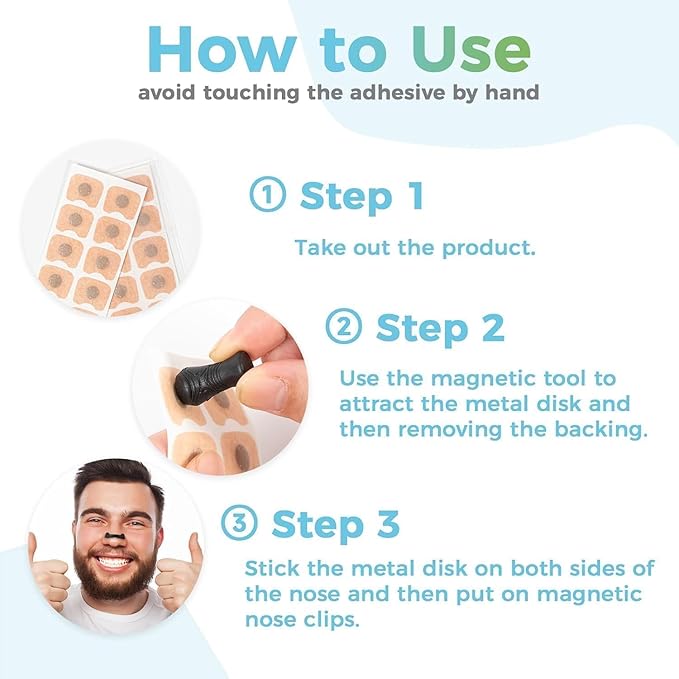 How to Use
avoid touching the adhesive by hand

① Step 1
Take out the product.

② Step 2
Use the magnetic tool to attract the metal disk and then removing the backing.

③ Step 3
Stick the metal disk on both sides of the nose and then put on magnetic nose clips.