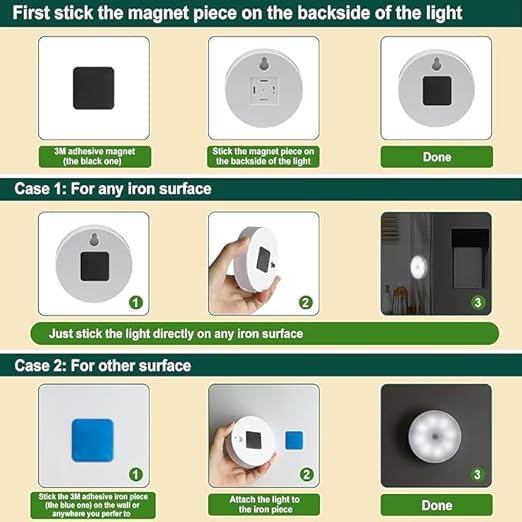 First stick the magnet piece on the backside of the light

3M adhesive magnet (the black one)

Stick the magnet piece on the backside of the light

Done

Case 1: For any iron surface

1

2

3

Just stick the light directly on any iron surface

Case 2: For other surface

1

2

3

Stick the 3M adhesive iron piece (the blue one) on the wall or anywhere you perfer to

Attach the light to the iron piece

Done