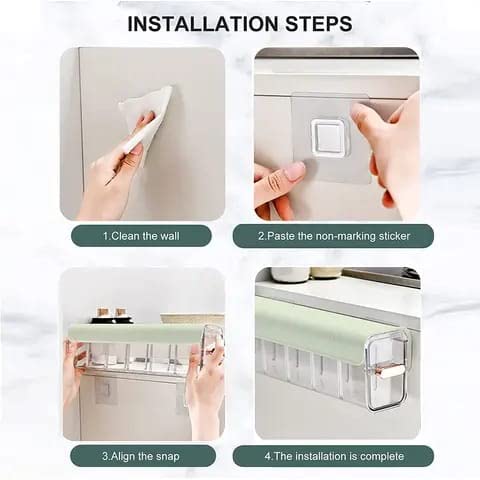 INSTALLATION STEPS

1.Clean the wall

2.Paste the non-marking sticker

3.Align the snap

4.The installation is complete