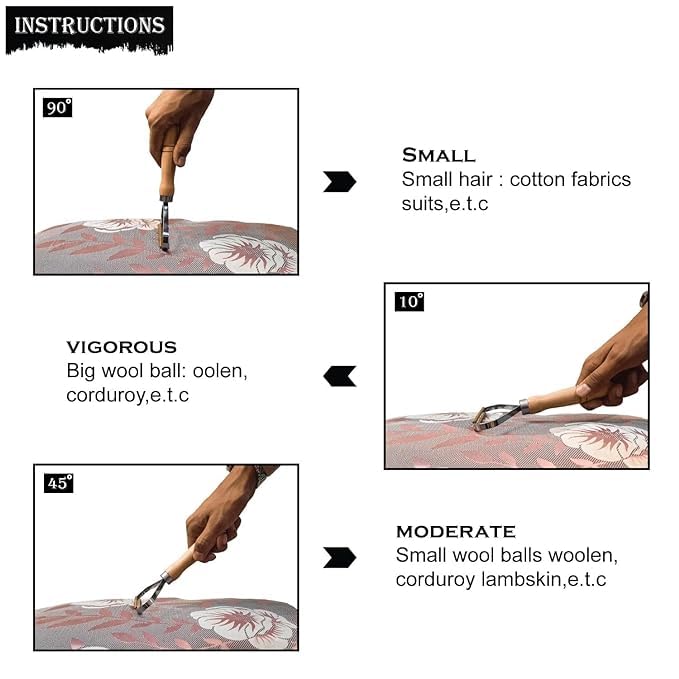 INSTRUCTIONS

90°

SMALL
Small hair : cotton fabrics suits,e.t.c

10°

VIGOROUS
Big wool ball: oolen, corduroy,e.t.c

45°

MODERATE
Small wool balls woolen, corduroy lambskin,e.t.c