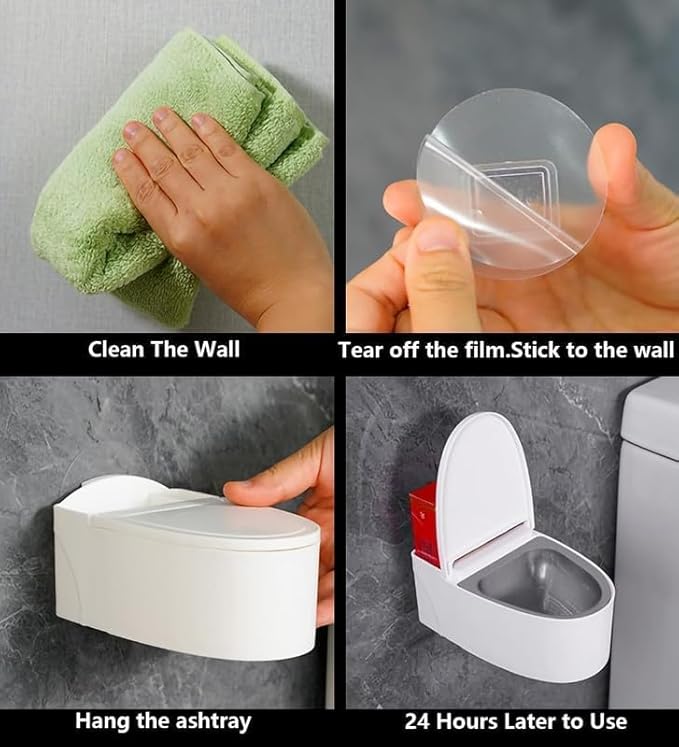 Clean The Wall

Tear off the film.Stick to the wall

Hang the ashtray

24 Hours Later to Use