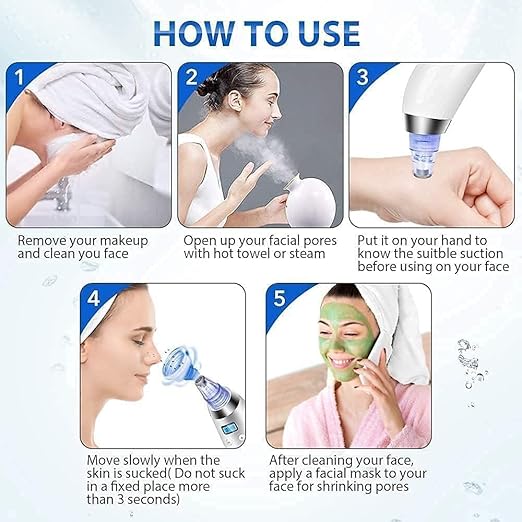 HOW TO USE

1

Remove your makeup and clean you face

2

Open up your facial pores with hot towel or steam

3

Put it on your hand to know the suitble suction before using on your face

4

Move slowly when the skin is sucked( Do not suck in a fixed place more than 3 seconds)

5

After cleaning your face, apply a facial mask to your face for shrinking pores